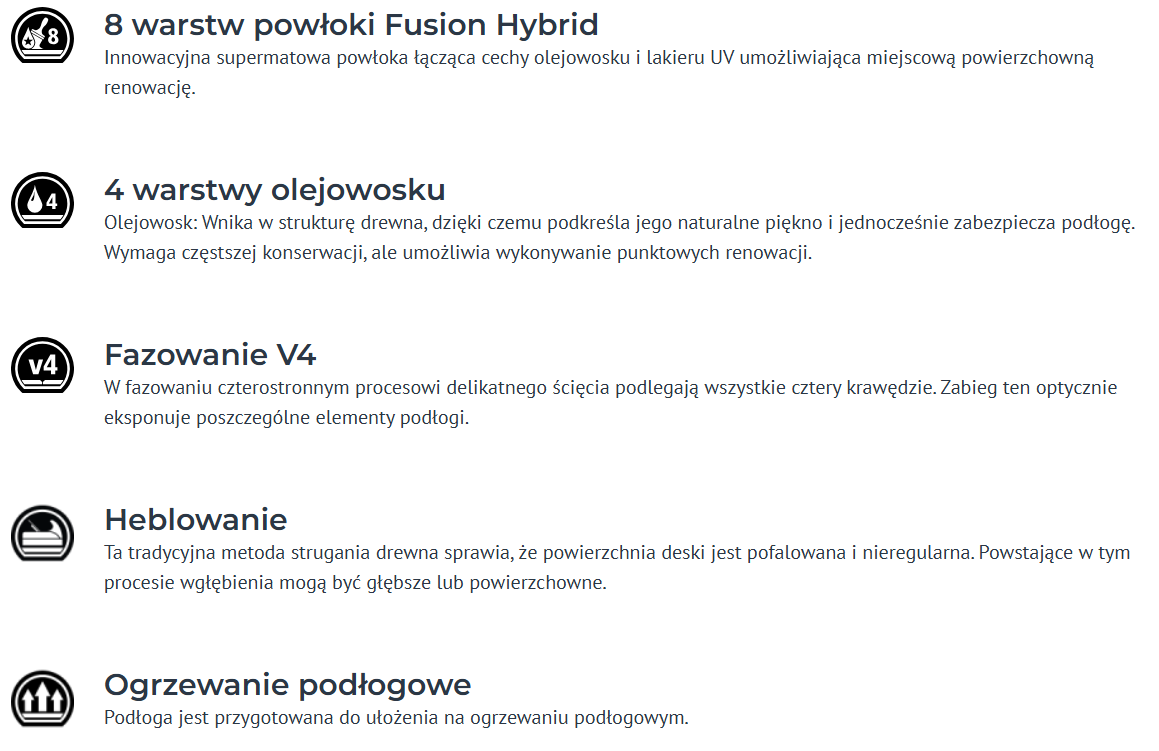 8 warstw powłoki Fusion Hybrid
Innowacyjna supermatowa powłoka łącząca cechy olejowosku i lakieru UV umożliwiająca miejscową powierzchowną renowację.

4 warstwy olejowosku
Olejowosk: Wnika w strukturę drewna, dzięki czemu podkreśla jego naturalne piękno i jednocześnie zabezpiecza podłogę. Wymaga częstszej konserwacji, ale umożliwia wykonywanie punktowych renowacji.

Fazowanie V4
W fazowaniu czterostronnym procesowi delikatnego ścięcia podlegają wszystkie cztery krawędzie. Zabieg ten optycznie eksponuje poszczególne elementy podłogi.

Heblowanie
Ta tradycyjna metoda strugania drewna sprawia, że powierzchnia deski jest pofalowana i nieregularna. Powstające w tym procesie wgłębienia mogą być głębsze lub powierzchowne.

Ogrzewanie podłogowe
Podłoga jest przygotowana do ułożenia na ogrzewaniu podłogowym.